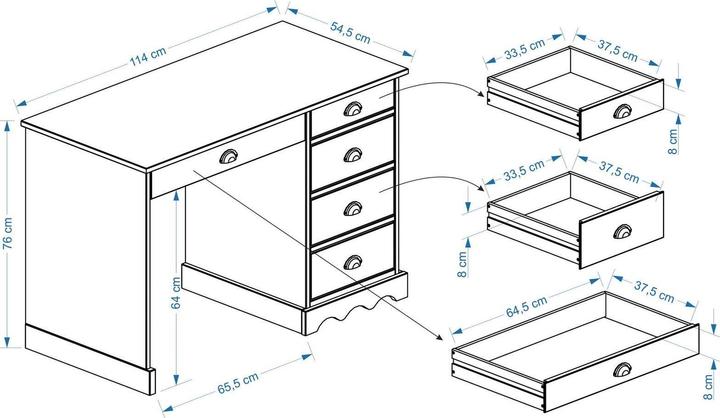 114 cm
54,5 cm
76 cm
64 cm
65,5 cm
33,5 cm
37,5 cm
8 cm
33,5 cm
37,5 cm
8 cm
64,5 cm
37,5 cm
8 cm