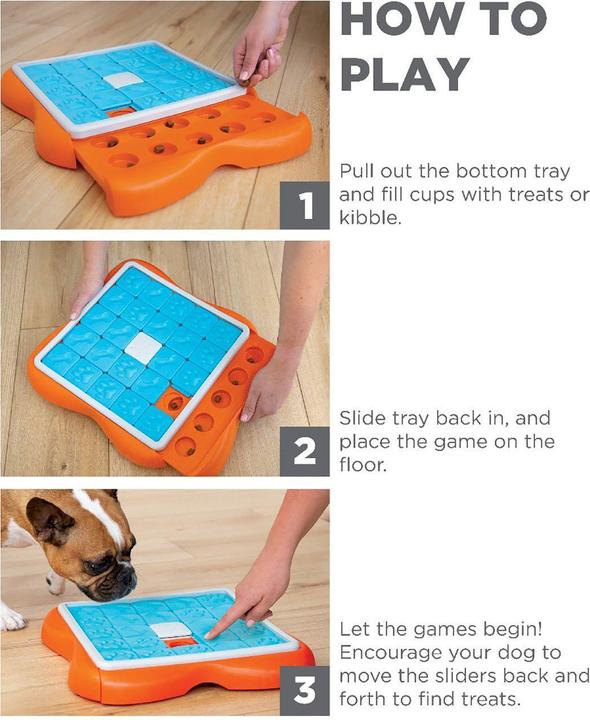 HOW TO PLAY

1

Pull out the bottom tray and fill cups with treats or kibble.

2

Slide tray back in, and place the game on the floor.

3

Let the games begin! Encourage your dog to move the sliders back and forth to find treats.