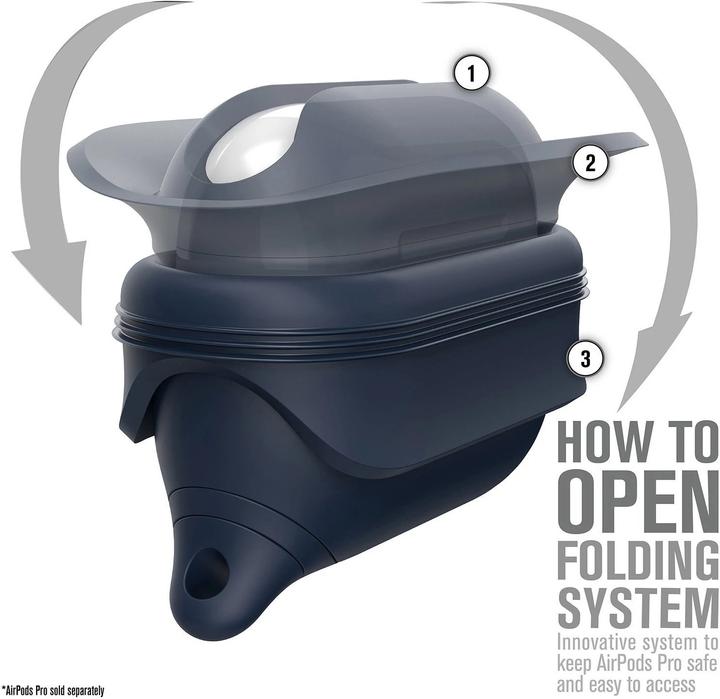 1

2

3

HOW TO
OPEN
FOLDING
SYSTEM
Innovative system to keep AirPods Pro safe and easy to access

*AirPods Pro sold separately