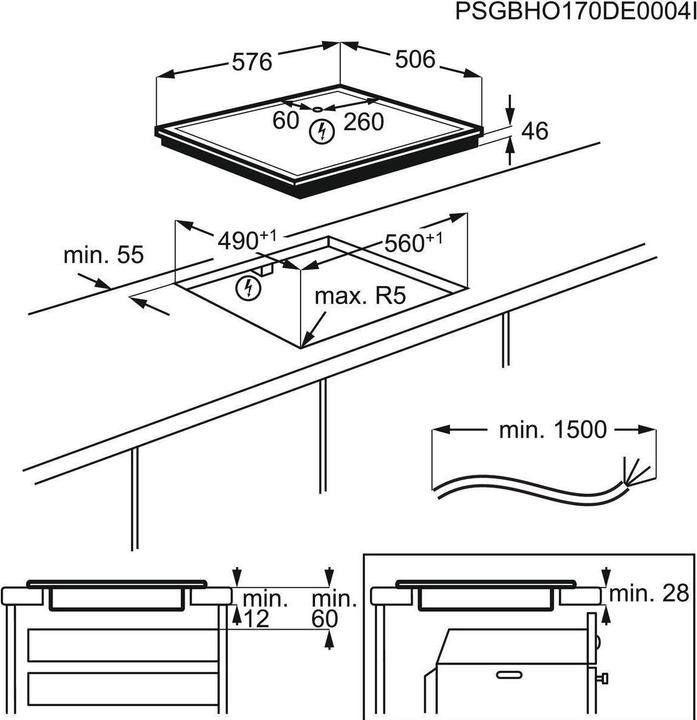 PSGBHO170DE0004I

576
506
60
260
46

$490^{+1}$
$560^{+1}$
min. 55
max. R5

min. 1500

min.
12
min.
60

min. 28