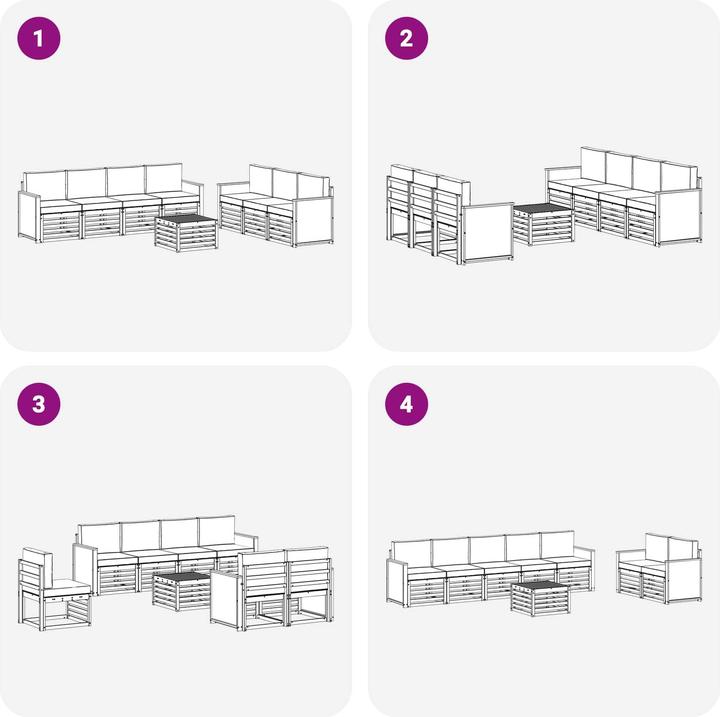 1

2

3

4