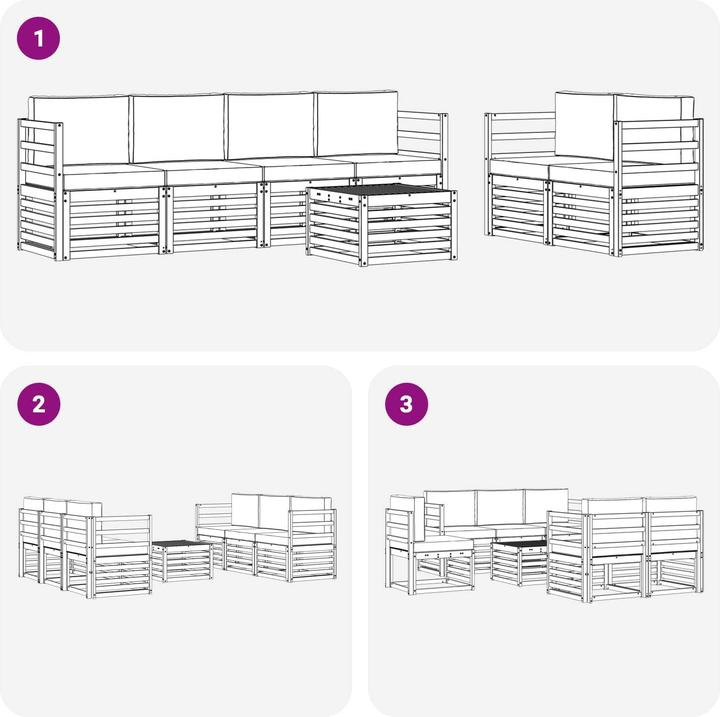 1

2

3