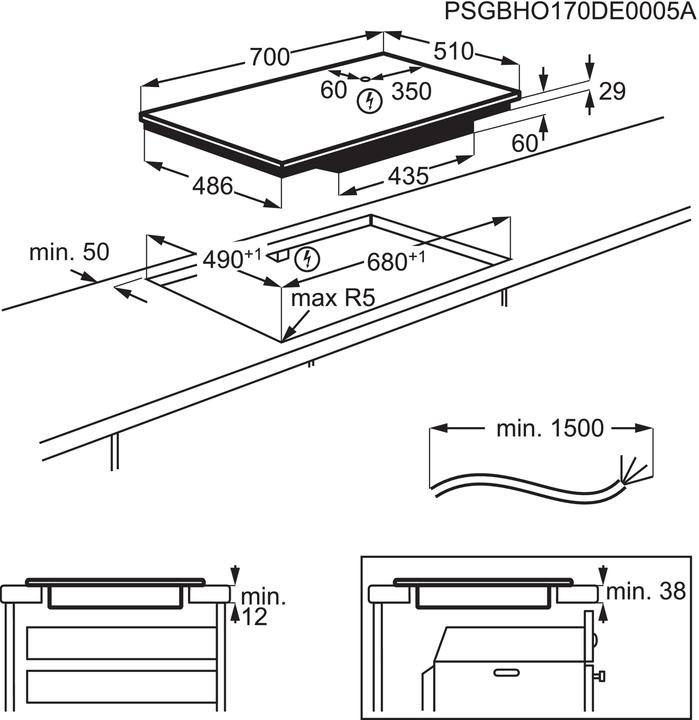 PSGBHO170DE0005A

700

510

60

350

29

60

486

435

min. 50

$490^{+1}$

$680^{+1}$

max R5

min. 1500

min.
12

min. 38