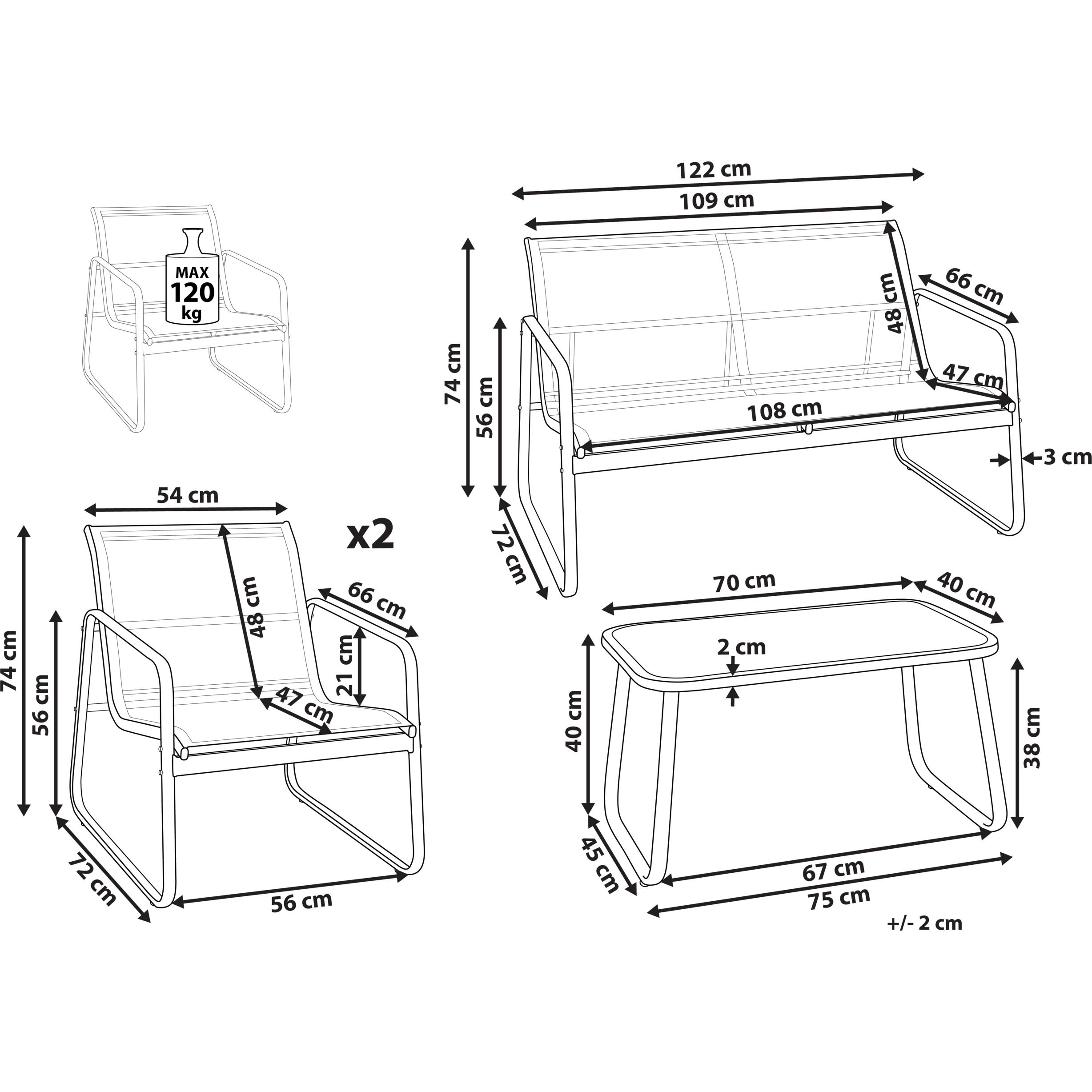 MAX
120
kg

122 cm
109 cm
74 cm
56 cm
48 cm
66 cm
47 cm
108 cm
3 cm
72 cm

54 cm
x2
74 cm
56 cm
48 cm
66 cm
21 cm
47 cm
72 cm
56 cm

70 cm
40 cm
2 cm
40 cm
38 cm
45 cm
67 cm
75 cm
+/- 2 cm