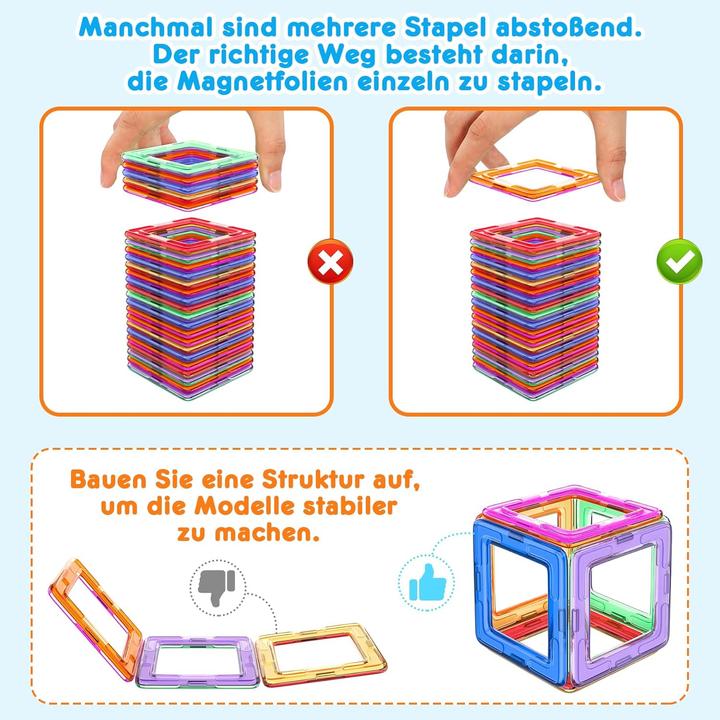 Manchmal sind mehrere Stapel abstoßend. Der richtige Weg besteht darin, die Magnetfolien einzeln zu stapeln.

Bauen Sie eine Struktur auf, um die Modelle stabiler zu machen.