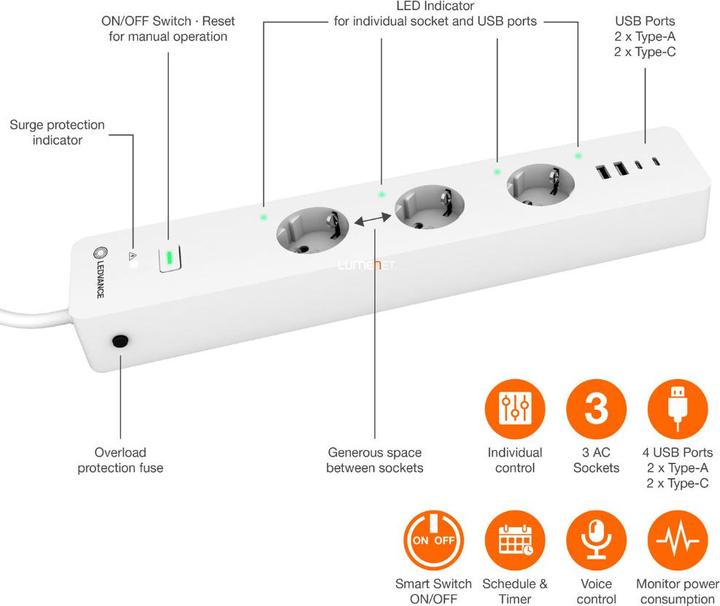 ON/OFF Switch · Reset for manual operation

LED Indicator for individual socket and USB ports

USB Ports
2 x Type-A
2 x Type-C

Surge protection indicator

LEDVANCE

LUMENET

Overload protection fuse

Generous space between sockets

Individual control

3

3 AC Sockets

4 USB Ports
2 x Type-A
2 x Type-C

ON OFF

Smart Switch ON/OFF

Schedule & Timer

Voice control

Monitor power consumption