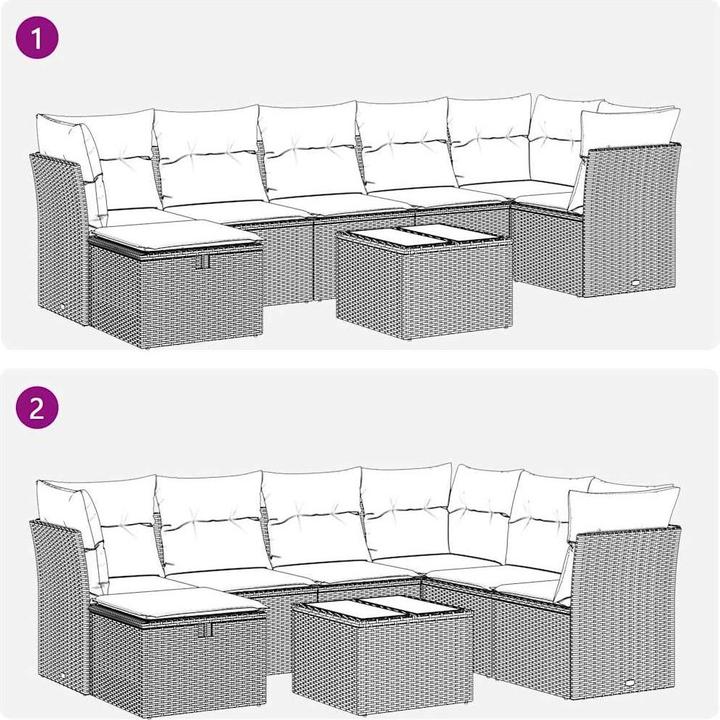 1

2