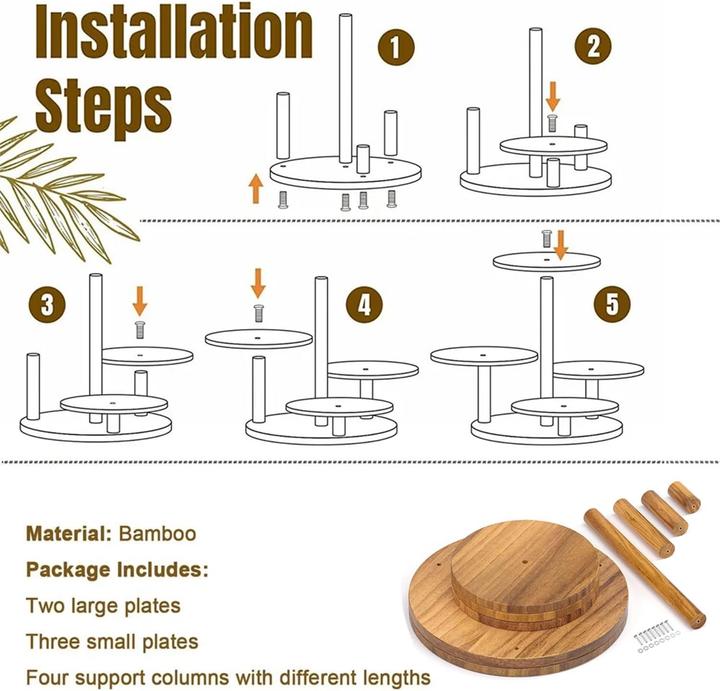 Installation Steps

1

2

3

4

5

Material: Bamboo

Package Includes:

Two large plates

Three small plates

Four support columns with different lengths