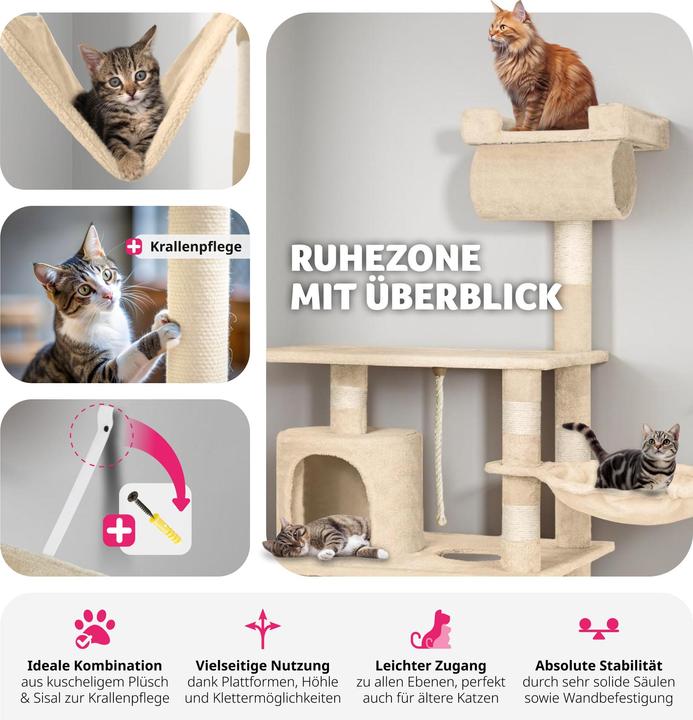 Krallenpflege

RUHEZONE MIT ÜBERBLICK

Ideale Kombination
aus kuscheligem Plüsch & Sisal zur Krallenpflege

Vielseitige Nutzung
dank Plattformen, Höhle und Klettermöglichkeiten

Leichter Zugang
zu allen Ebenen, perfekt auch für ältere Katzen

Absolute Stabilität
durch sehr solide Säulen sowie Wandbefestigung