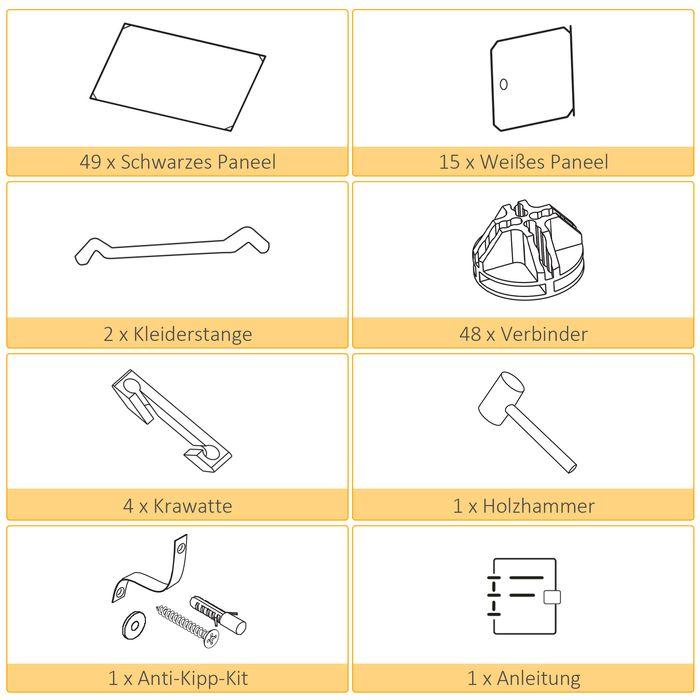 49 x Schwarzes Paneel

15 x Weißes Paneel

2 x Kleiderstange

48 x Verbinder

4 x Krawatte

1 x Holzhammer

1 x Anti-Kipp-Kit

1 x Anleitung