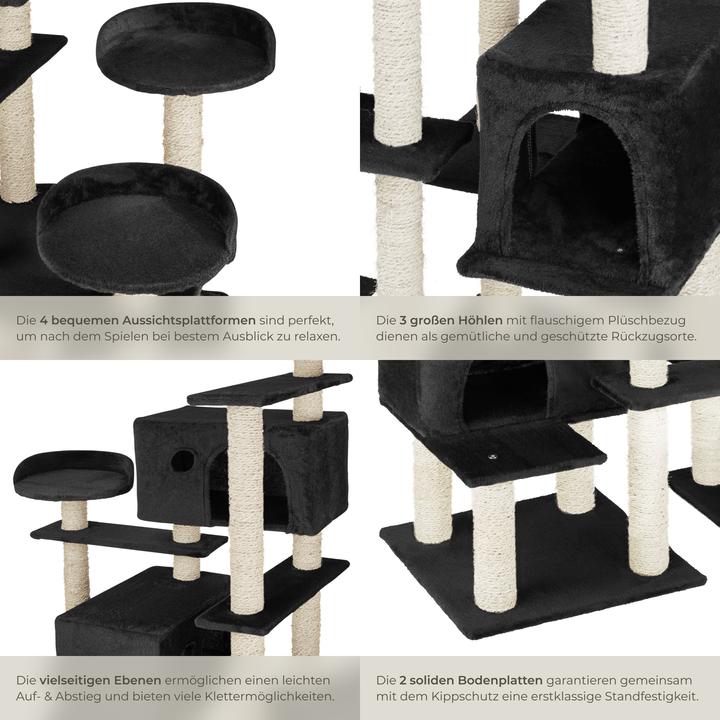 Die 4 bequemen Aussichtsplattformen sind perfekt, um nach dem Spielen bei bestem Ausblick zu relaxen.

Die 3 großen Höhlen mit flauschigem Plüschbezug dienen als gemütliche und geschützte Rückzugsorte.

Die vielseitigen Ebenen ermöglichen einen leichten Auf- & Abstieg und bieten viele Klettermöglichkeiten.

Die 2 soliden Bodenplatten garantieren gemeinsam mit dem Kippschutz eine erstklassige Standfestigkeit.