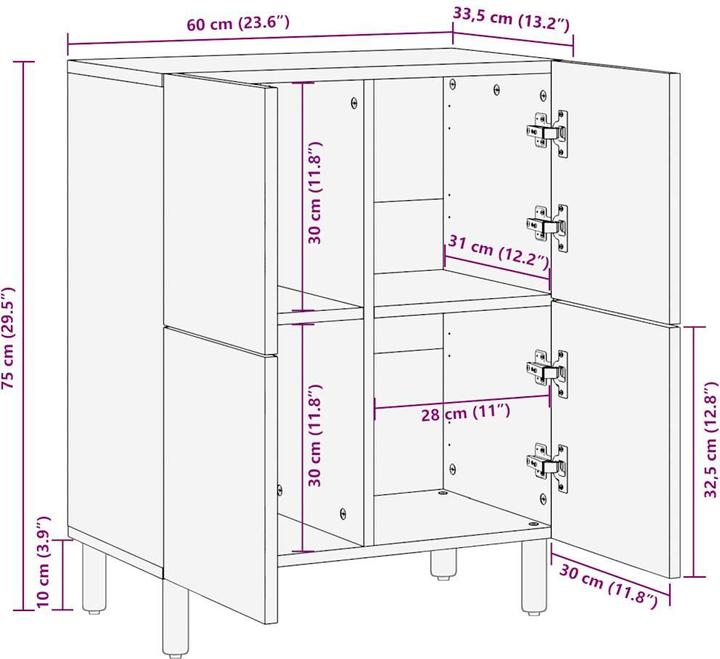 60 cm (23.6")
33,5 cm (13.2")
75 cm (29.5")
30 cm (11.8")
31 cm (12.2")
30 cm (11.8")
28 cm (11")
32,5 cm (12.8")
10 cm (3.9")
30 cm (11.8")