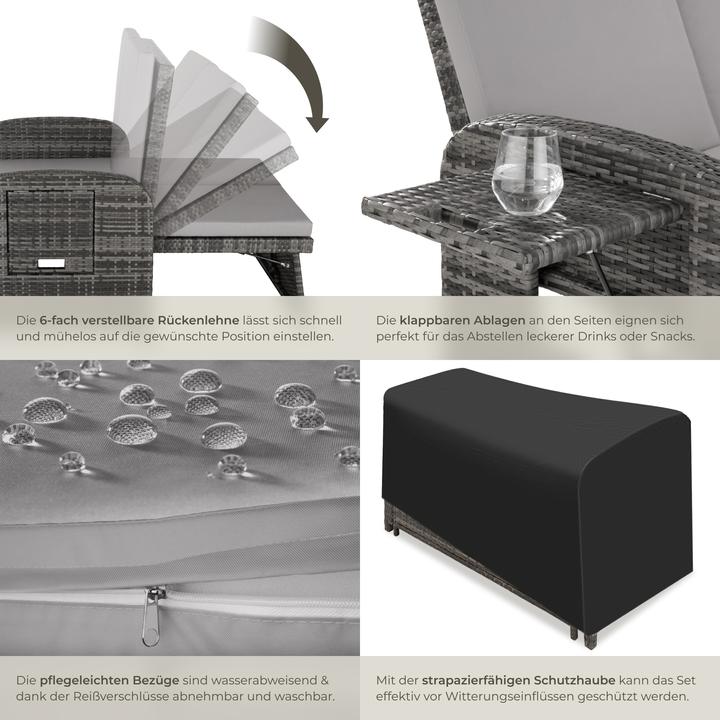 Die 6-fach verstellbare Rückenlehne lässt sich schnell und mühelos auf die gewünschte Position einstellen.

Die klappbaren Ablagen an den Seiten eignen sich perfekt für das Abstellen leckerer Drinks oder Snacks.

Die pflegeleichten Bezüge sind wasserabweisend & dank der Reißverschlüsse abnehmbar und waschbar.

Mit der strapazierfähigen Schutzhaube kann das Set effektiv vor Witterungseinflüssen geschützt werden.