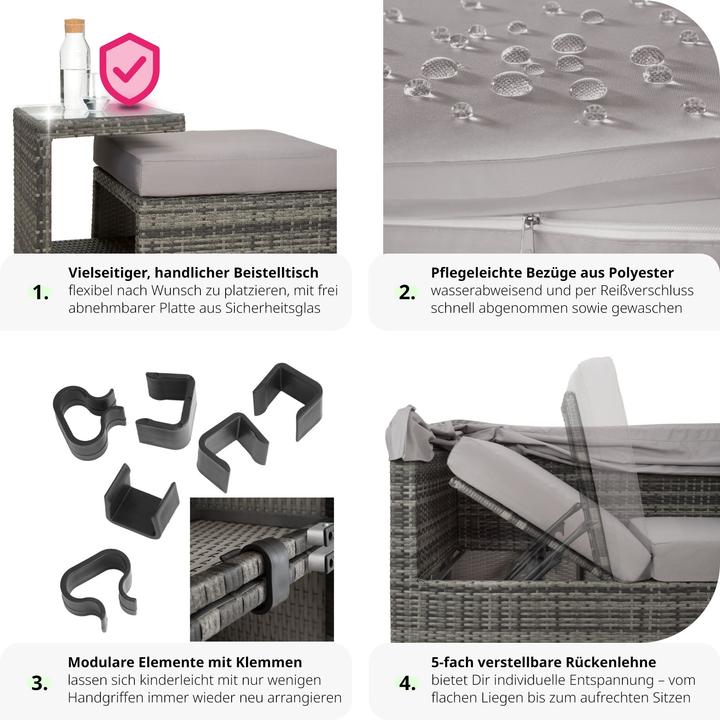 1. Vielseitiger, handlicher Beistelltisch
flexibel nach Wunsch zu platzieren, mit frei abnehmbarer Platte aus Sicherheitsglas

2. Pflegeleichte Bezüge aus Polyester
wasserabweisend und per Reißverschluss schnell abgenommen sowie gewaschen

3. Modulare Elemente mit Klemmen
lassen sich kinderleicht mit nur wenigen Handgriffen immer wieder neu arrangieren

4. 5-fach verstellbare Rückenlehne
bietet Dir individuelle Entspannung – vom flachen Liegen bis zum aufrechten Sitzen