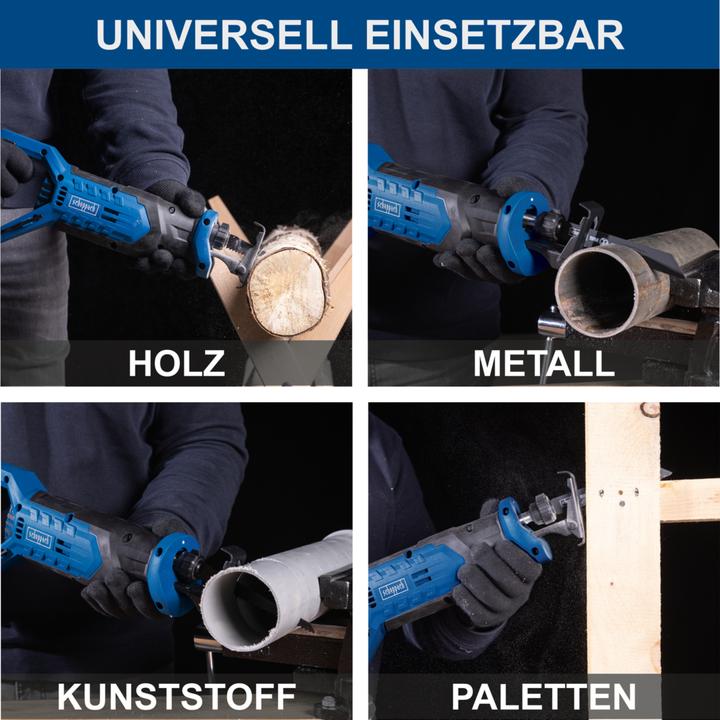 UNIVERSELL EINSETZBAR

scheppach

HOLZ

scheppach

METALL

scheppach

KUNSTSTOFF

scheppach

PALETTEN