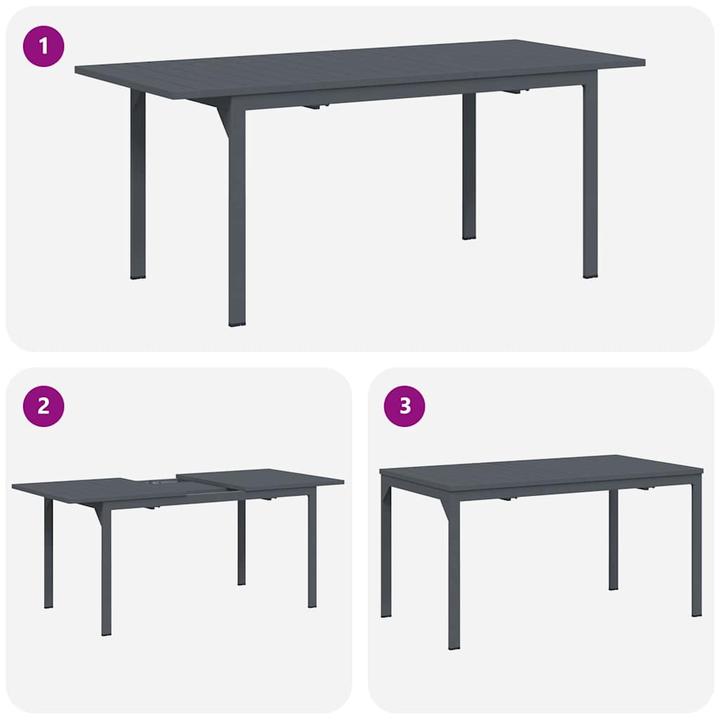 1

2

3