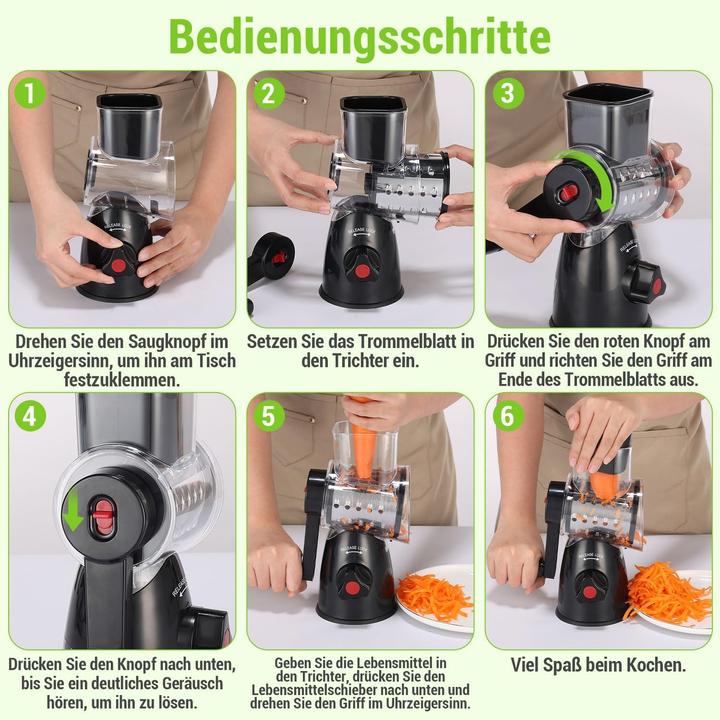 Bedienungsschritte

1

RELEASE LOCK

Drehen Sie den Saugknopf im Uhrzeigersinn, um ihn am Tisch festzuklemmen.

2

RELEASE LOCK

Setzen Sie das Trommelblatt in den Trichter ein.

3

RELEASE LOCK

Drücken Sie den roten Knopf am Griff und richten Sie den Griff am Ende des Trommelblatts aus.

4

RELEASE LOCK

Drücken Sie den Knopf nach unten, bis Sie ein deutliches Geräusch hören, um ihn zu lösen.

5

RELEASE LOCK

Geben Sie die Lebensmittel in den Trichter, drücken Sie den Lebensmittelschieber nach unten und drehen Sie den Griff im Uhrzeigersinn.

6

RELEASE LOCK

Viel Spaß beim Kochen.