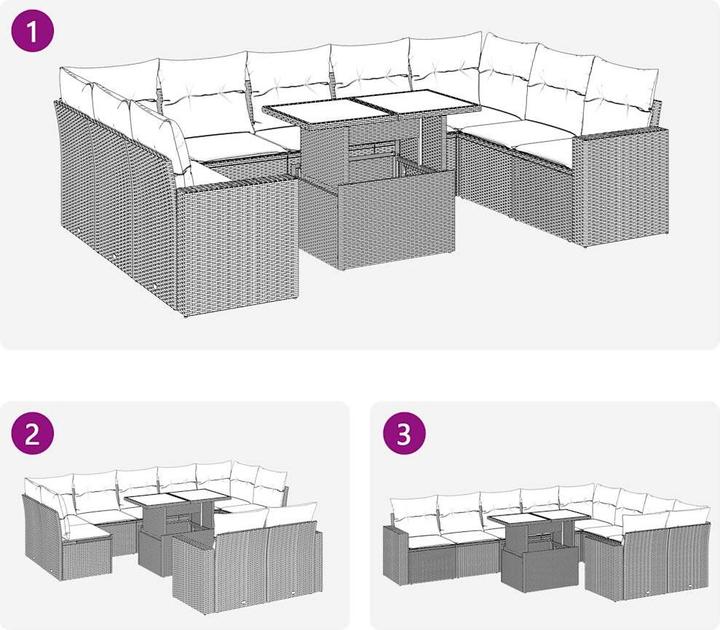 1

2

3