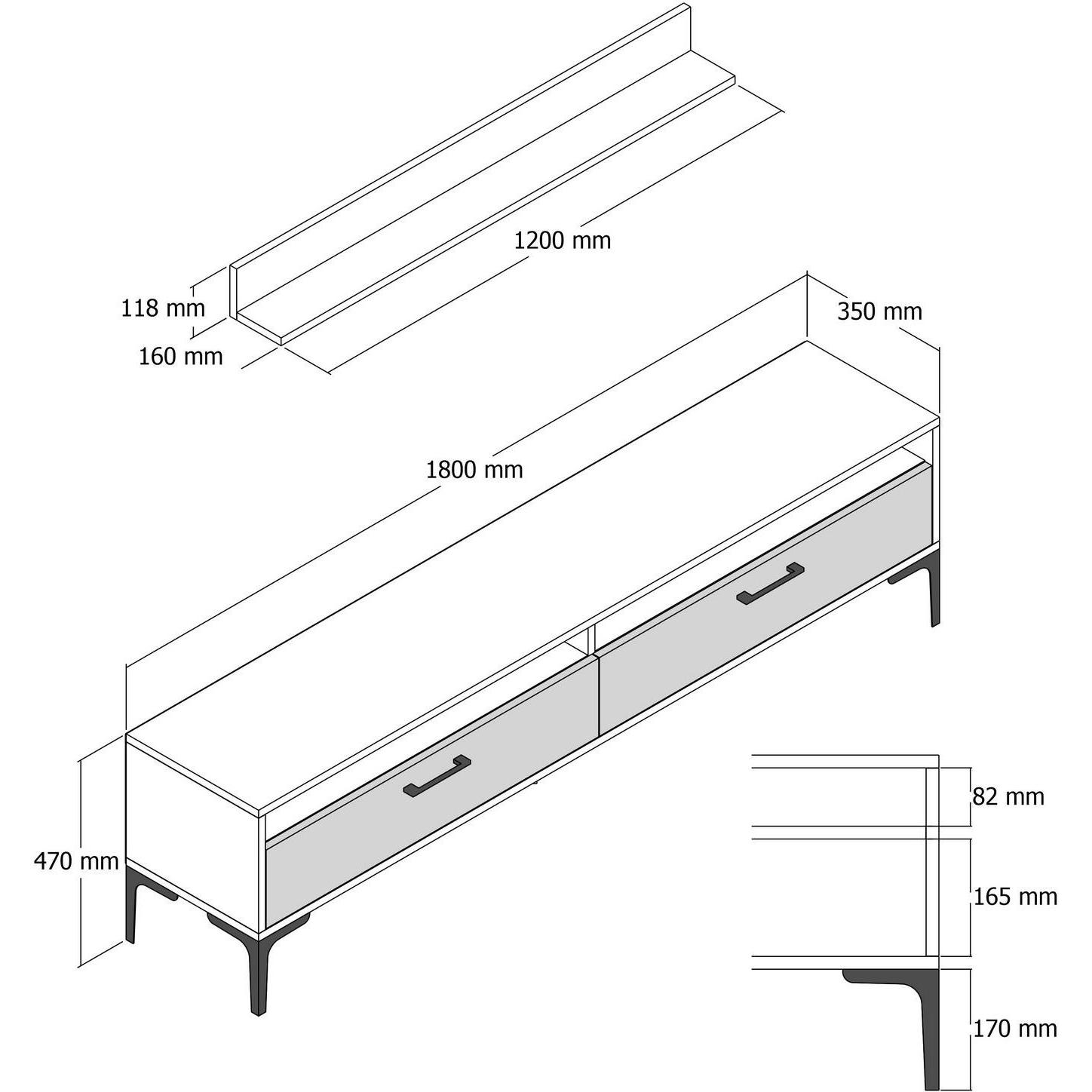 1200 mm

118 mm

160 mm

350 mm

1800 mm

470 mm

82 mm

165 mm

170 mm