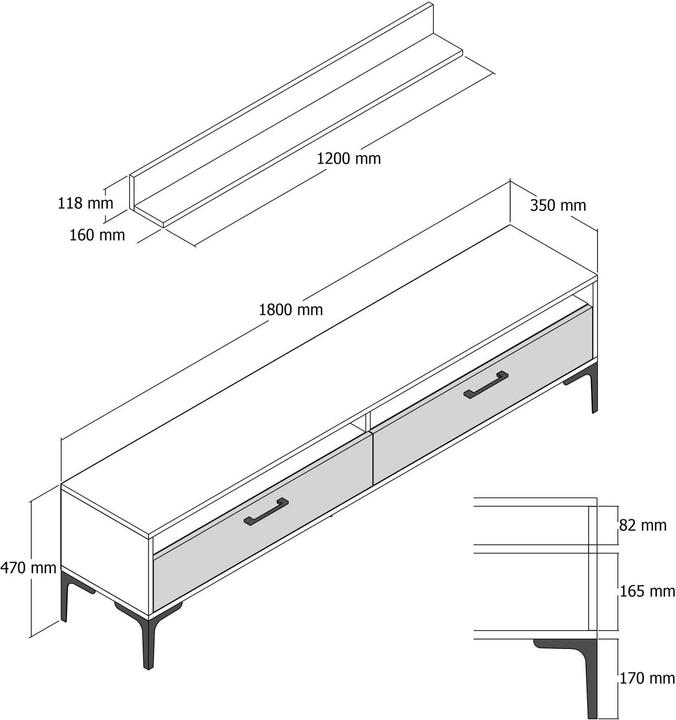 1200 mm

118 mm

160 mm

350 mm

1800 mm

470 mm

82 mm

165 mm

170 mm