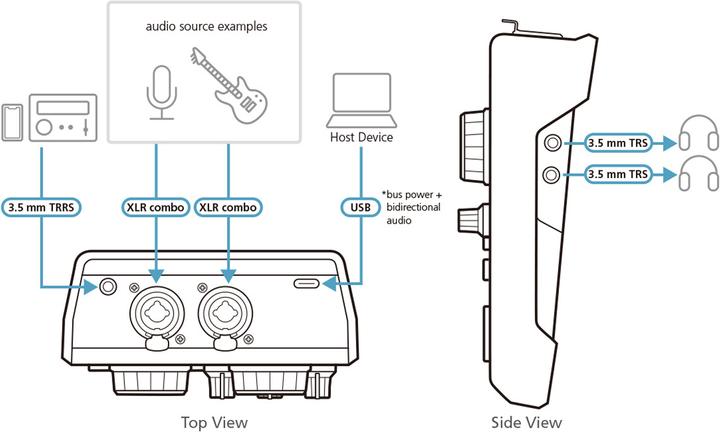 audio source examples

Host Device

3.5 mm TRRS

XLR combo

XLR combo

USB

*bus power + bidirectional audio

3.5 mm TRS

3.5 mm TRS

Top View

Side View