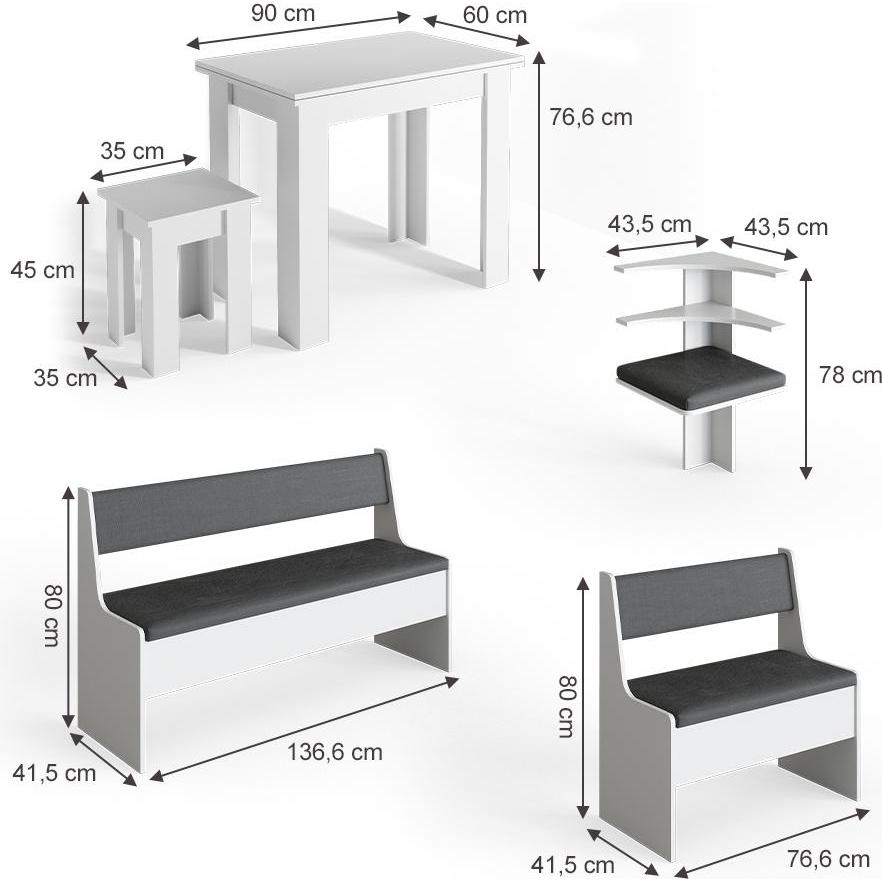 90 cm
60 cm
76,6 cm
35 cm
45 cm
35 cm
43,5 cm
43,5 cm
78 cm
80 cm
41,5 cm
136,6 cm
80 cm
41,5 cm
76,6 cm