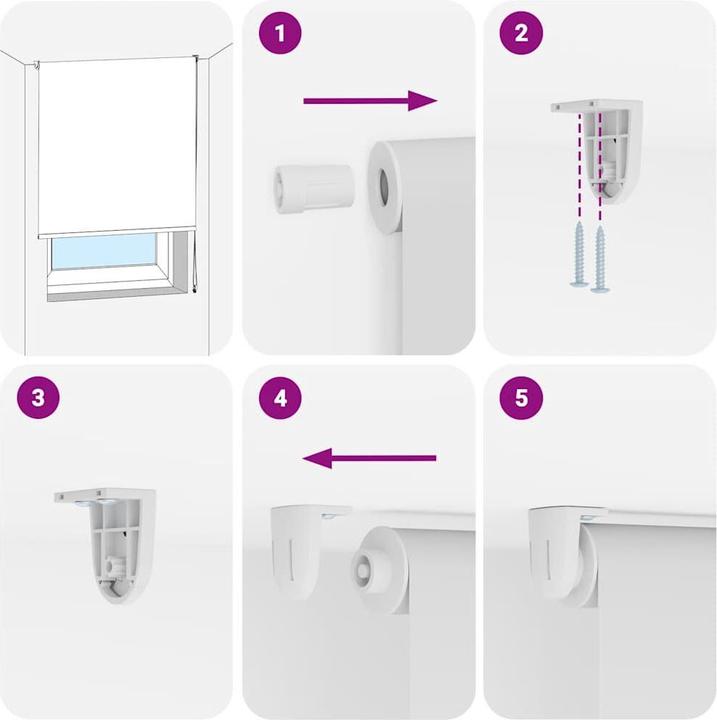 1
2
3
4
5