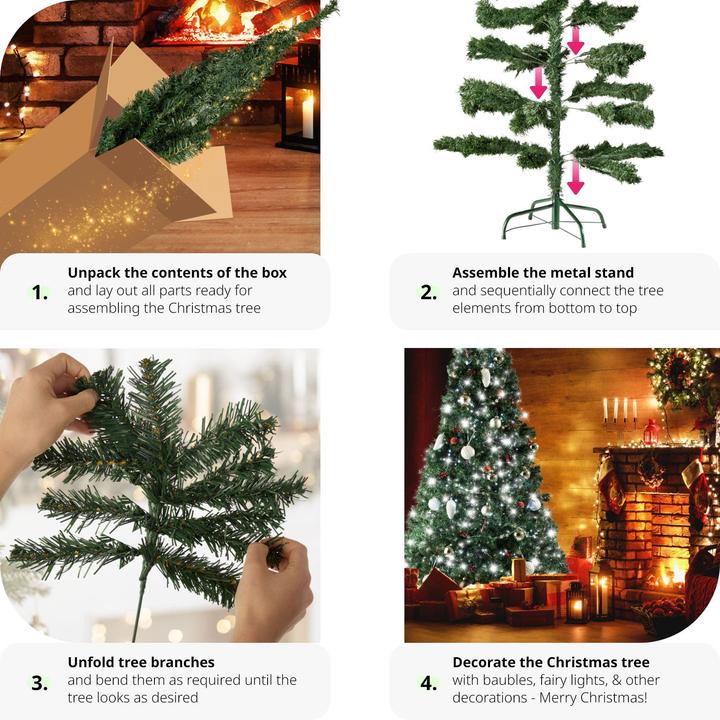 1. Unpack the contents of the box and lay out all parts ready for assembling the Christmas tree

2. Assemble the metal stand and sequentially connect the tree elements from bottom to top

3. Unfold tree branches and bend them as required until the tree looks as desired

4. Decorate the Christmas tree with baubles, fairy lights, & other decorations - Merry Christmas!