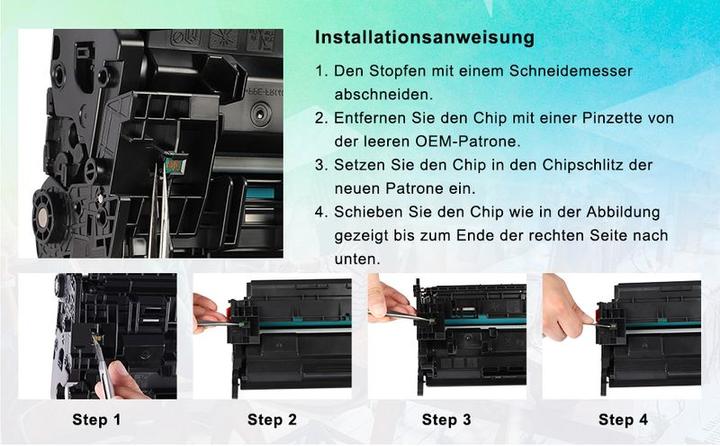 Installationsanweisung

1. Den Stopfen mit einem Schneidemesser abschneiden.
2. Entfernen Sie den Chip mit einer Pinzette von der leeren OEM-Patrone.
3. Setzen Sie den Chip in den Chipschlitz der neuen Patrone ein.
4. Schieben Sie den Chip wie in der Abbildung gezeigt bis zum Ende der rechten Seite nach unten.

Step 1

Step 2

Step 3

Step 4