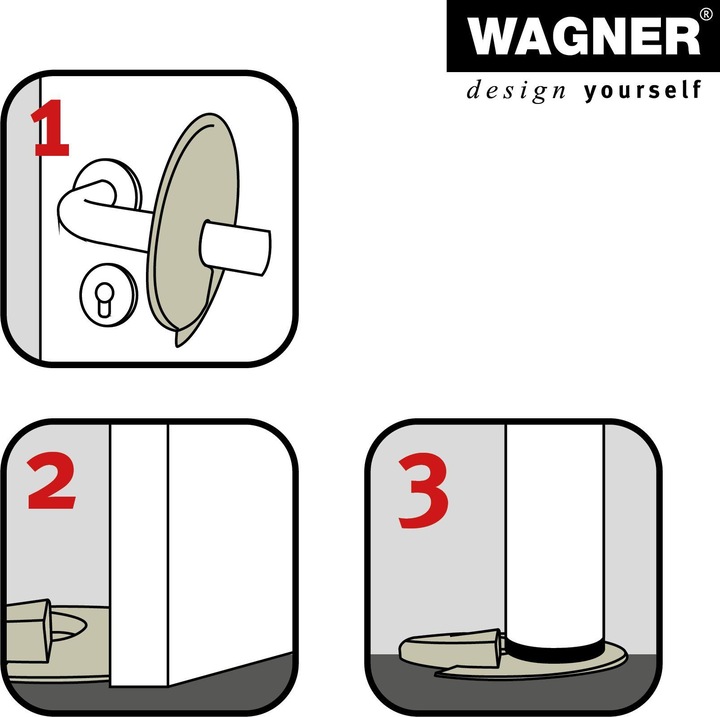 WAGNER®
design yourself

1

2

3