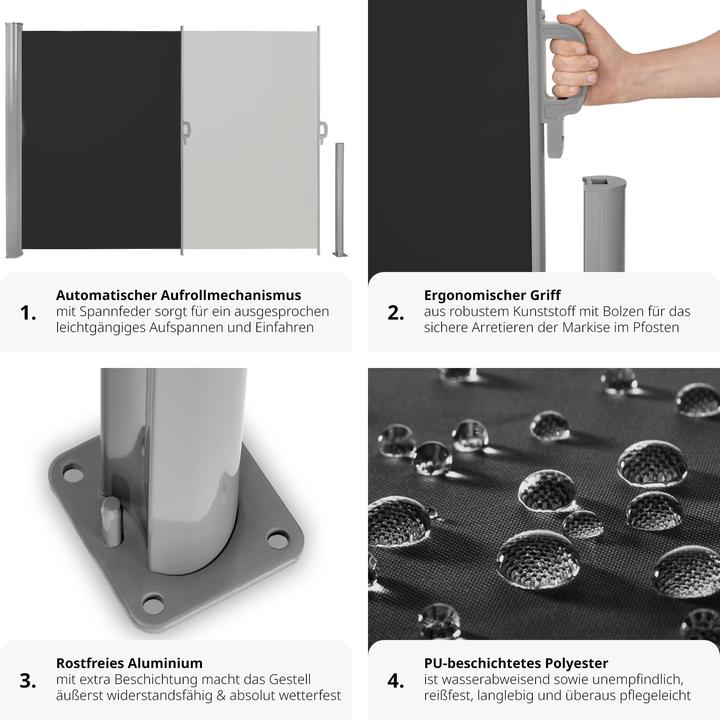 1. Automatischer Aufrollmechanismus
mit Spannfeder sorgt für ein ausgesprochen leichtgängiges Aufspannen und Einfahren

2. Ergonomischer Griff
aus robustem Kunststoff mit Bolzen für das sichere Arretieren der Markise im Pfosten

3. Rostfreies Aluminium
mit extra Beschichtung macht das Gestell äußerst widerstandsfähig & absolut wetterfest

4. PU-beschichtetes Polyester
ist wasserabweisend sowie unempfindlich, reißfest, langlebig und überaus pflegeleicht