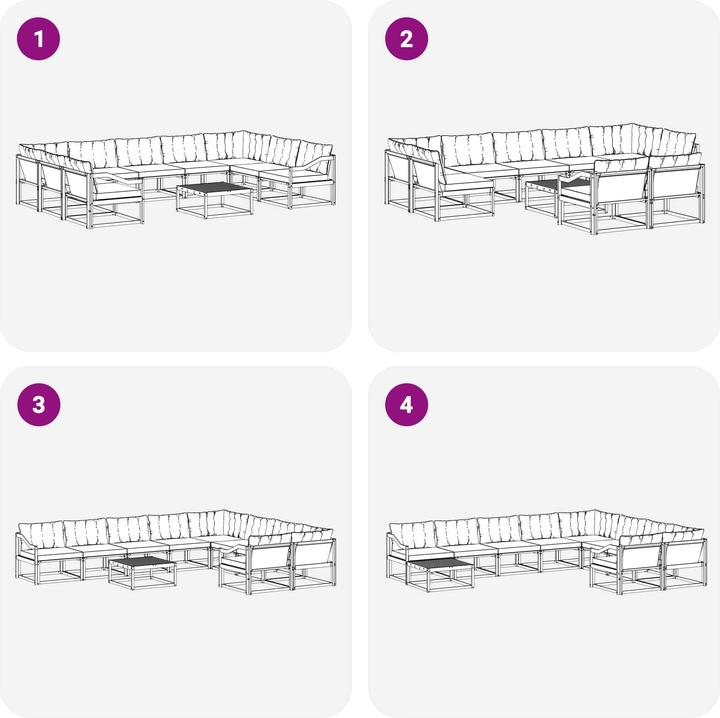 1

2

3

4