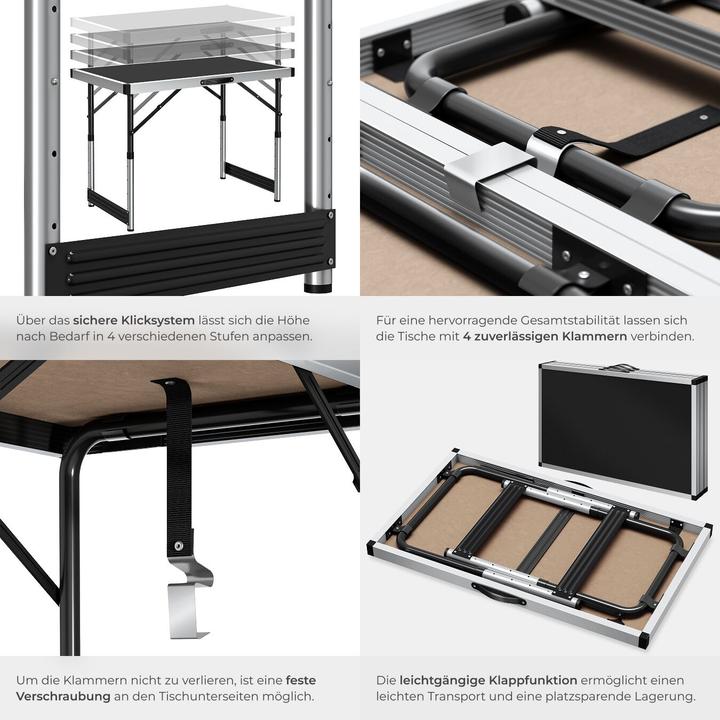 Über das sichere Klicksystem lässt sich die Höhe nach Bedarf in 4 verschiedenen Stufen anpassen.

Für eine hervorragende Gesamtstabilität lassen sich die Tische mit 4 zuverlässigen Klammern verbinden.

Um die Klammern nicht zu verlieren, ist eine feste Verschraubung an den Tischunterseiten möglich.

Die leichtgängige Klappfunktion ermöglicht einen leichten Transport und eine platzsparende Lagerung.