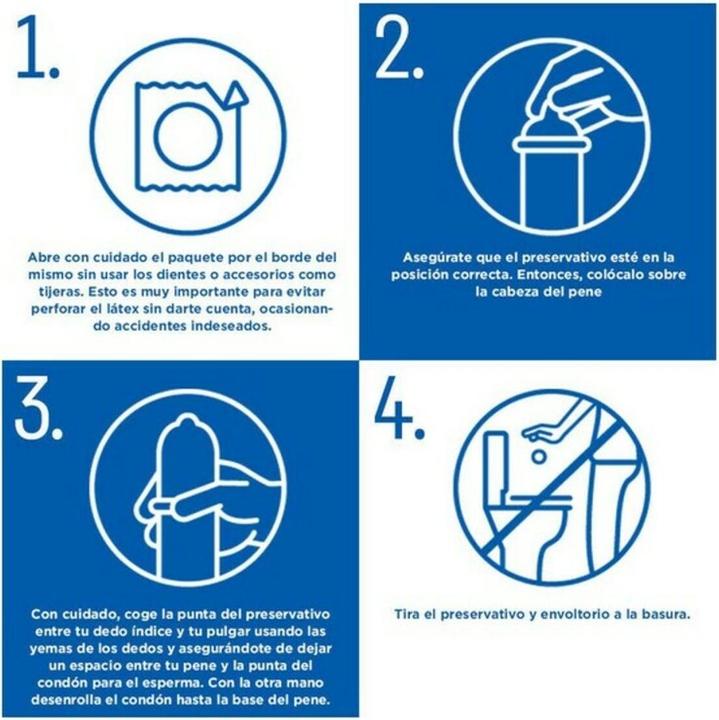 1.

Abre con cuidado el paquete por el borde del mismo sin usar los dientes o accesorios como tijeras. Esto es muy importante para evitar perforar el látex sin darte cuenta, ocasionando accidentes indeseados.

2.

Asegúrate que el preservativo esté en la posición correcta. Entonces, colócalo sobre la cabeza del pene

3.

Con cuidado, coge la punta del preservativo entre tu dedo índice y tu pulgar usando las yemas de los dedos y asegurándote de dejar un espacio entre tu pene y la punta del condón para el esperma. Con la otra mano desenrolla el condón hasta la base del pene.

4.

Tira el preservativo y envoltorio a la basura.