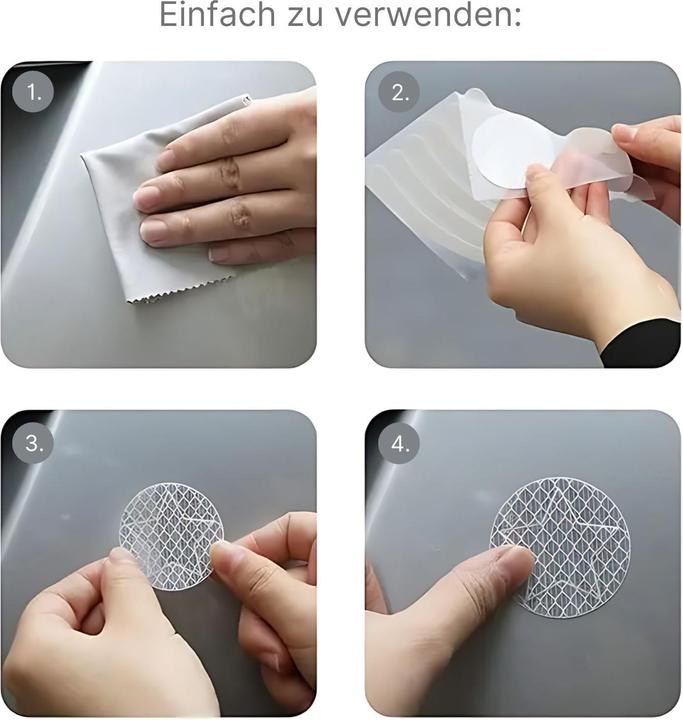 Einfach zu verwenden:

1.

2.

3.

4.