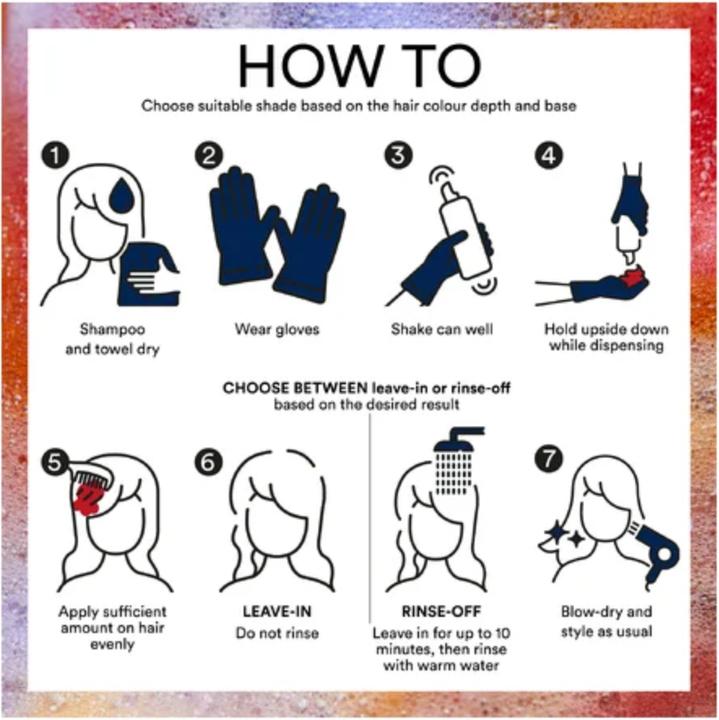 HOW TO

Choose suitable shade based on the hair colour depth and base

1
Shampoo and towel dry

2
Wear gloves

3
Shake can well

4
Hold upside down while dispensing

CHOOSE BETWEEN leave-in or rinse-off based on the desired result

5
Apply sufficient amount on hair evenly

6
LEAVE-IN
Do not rinse

RINSE-OFF
Leave in for up to 10 minutes, then rinse with warm water

7
Blow-dry and style as usual