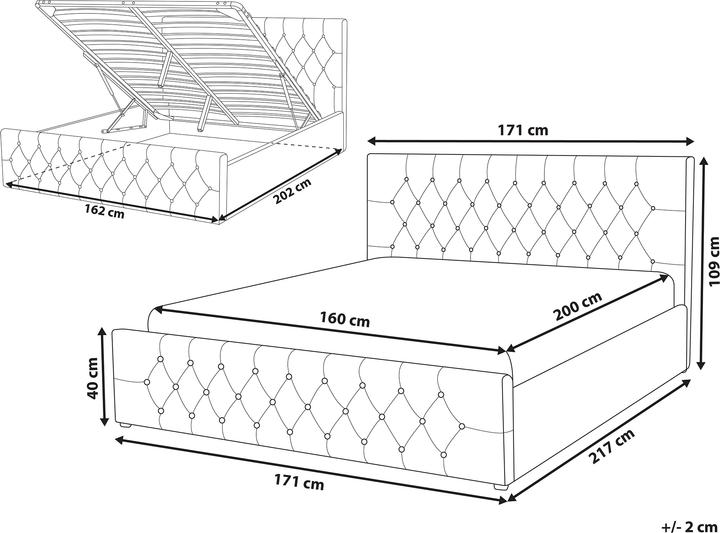 162 cm
202 cm
171 cm
109 cm
160 cm
200 cm
40 cm
171 cm
217 cm
+/- 2 cm