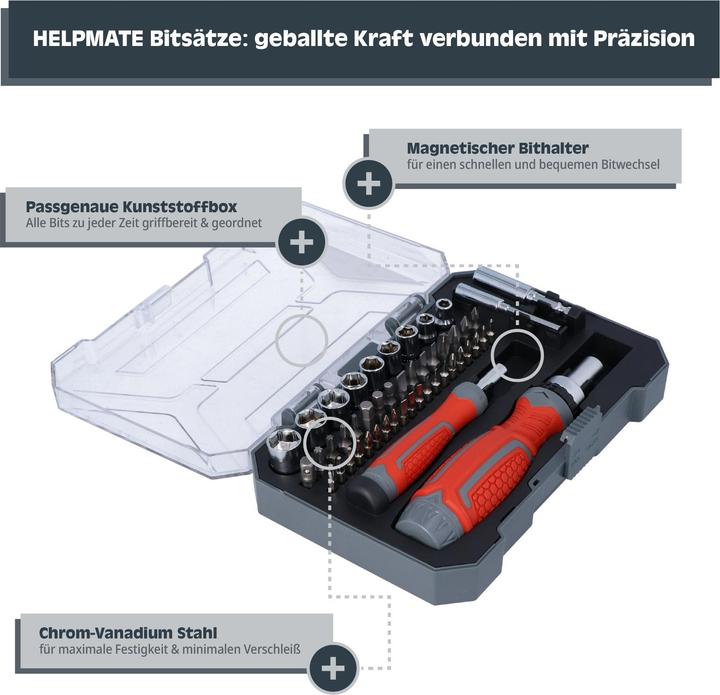 HELPMATE Bitsätze: geballte Kraft verbunden mit Präzision

Magnetischer Bithalter
für einen schnellen und bequemen Bitwechsel

Passgenaue Kunststoffbox
Alle Bits zu jeder Zeit griffbereit & geordnet

Chrom-Vanadium Stahl
für maximale Festigkeit & minimalen Verschleiß