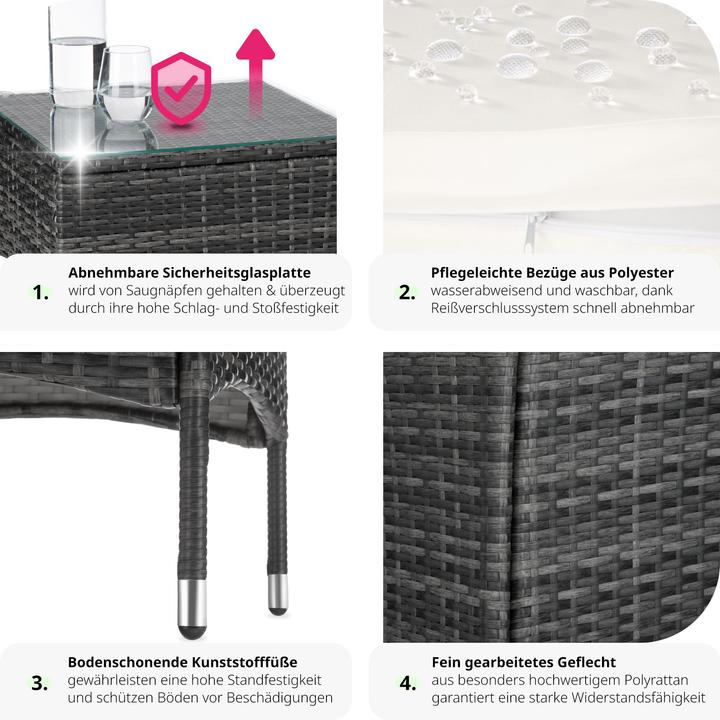 1. Abnehmbare Sicherheitsglasplatte
wird von Saugnäpfen gehalten & überzeugt durch ihre hohe Schlag- und Stoßfestigkeit

2. Pflegeleichte Bezüge aus Polyester
wasserabweisend und waschbar, dank Reißverschlusssystem schnell abnehmbar

3. Bodenschonende Kunststofffüße
gewährleisten eine hohe Standfestigkeit und schützen Böden vor Beschädigungen

4. Fein gearbeitetes Geflecht
aus besonders hochwertigem Polyrattan garantiert eine starke Widerstandsfähigkeit