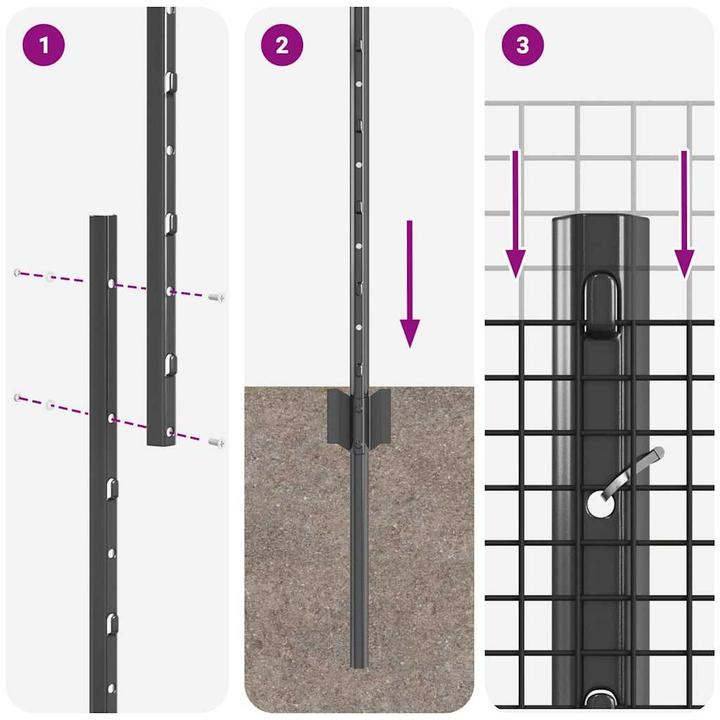 1

2

3