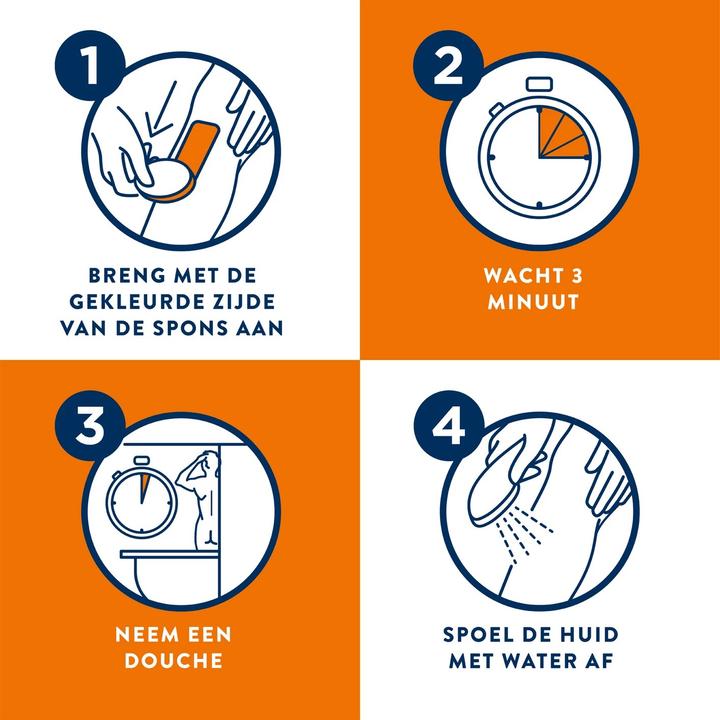 1

BRENG MET DE GEKLEURDE ZIJDE VAN DE SPONS AAN

2

WACHT 3 MINUUT

3

NEEM EEN DOUCHE

4

SPOEL DE HUID MET WATER AF