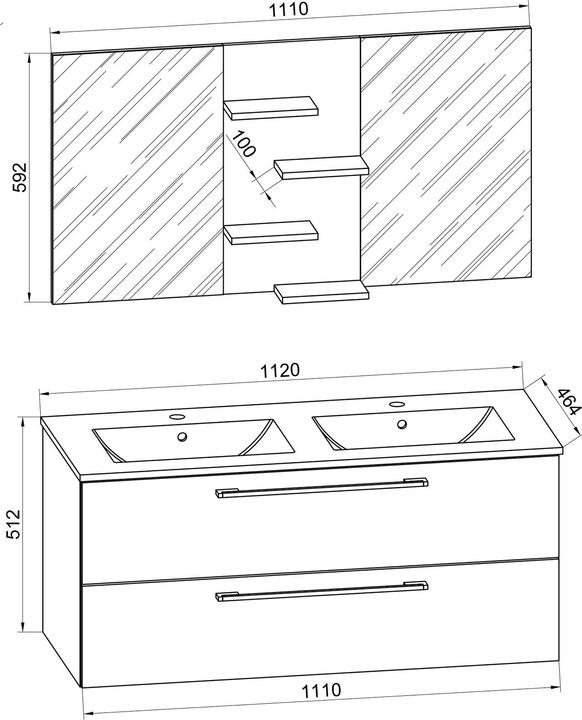 1110

592

100

1120

464

512

1110