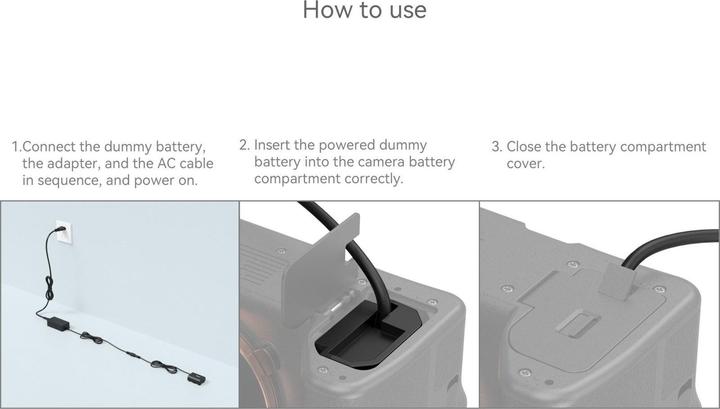 How to use

1.Connect the dummy battery, the adapter, and the AC cable in sequence, and power on.

2. Insert the powered dummy battery into the camera battery compartment correctly.

3. Close the battery compartment cover.