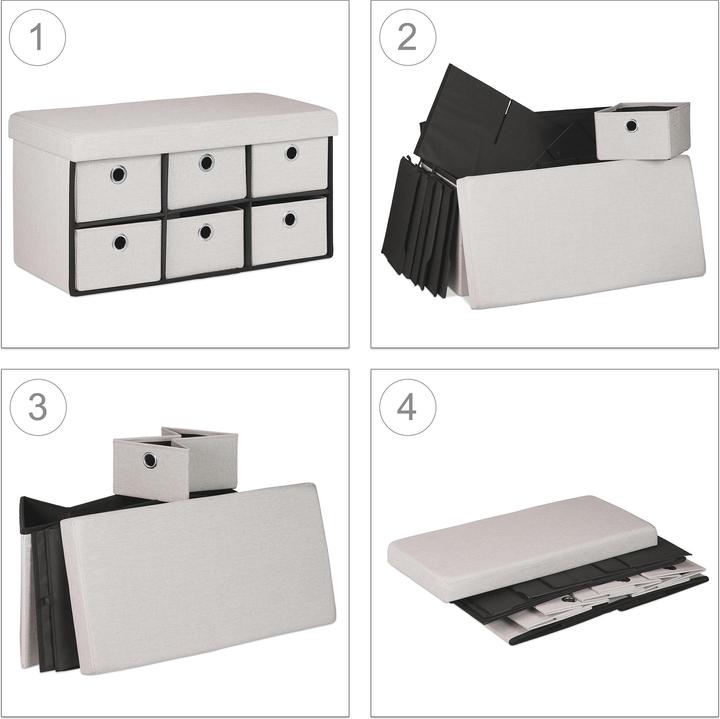 1

2

3

4