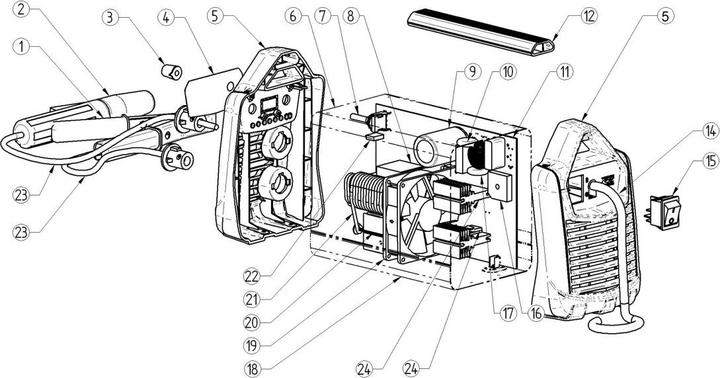 2
3
4
5
6
7
8
12
5
1
9
10
11
14
15
23
23
22
21
20
19
18
24
24
17
16