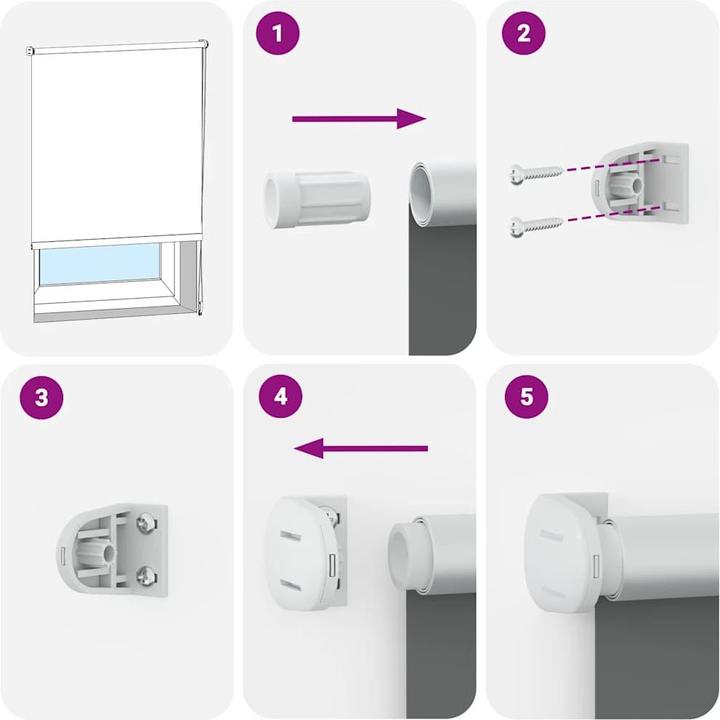 1

2

3

4

5