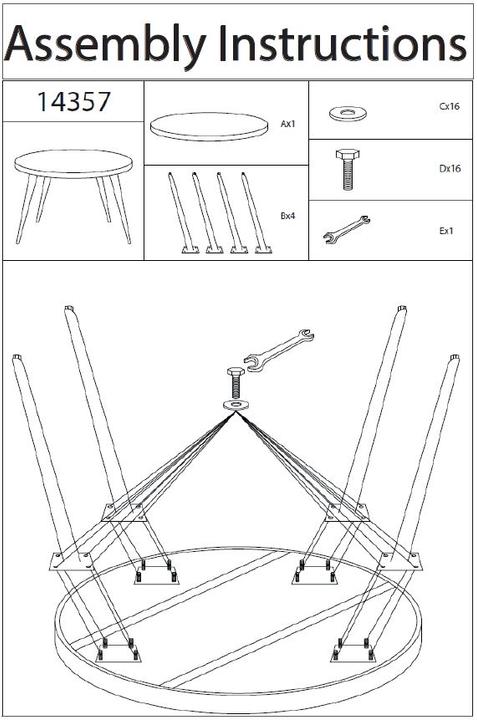 Assembly Instructions

14357

Ax1

Bx4

Cx16

Dx16

Ex1