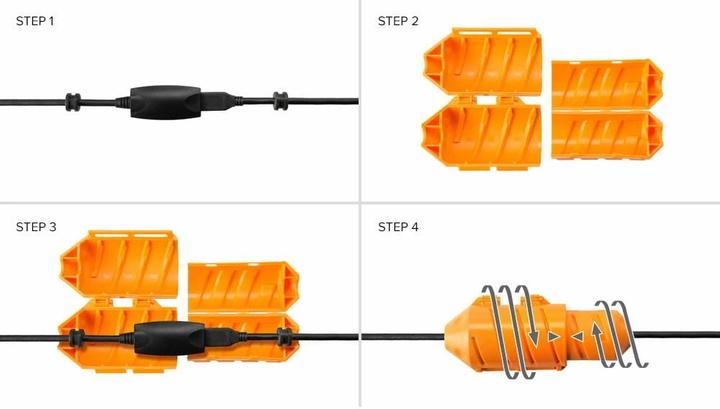 STEP 1

STEP 2

STEP 3

STEP 4