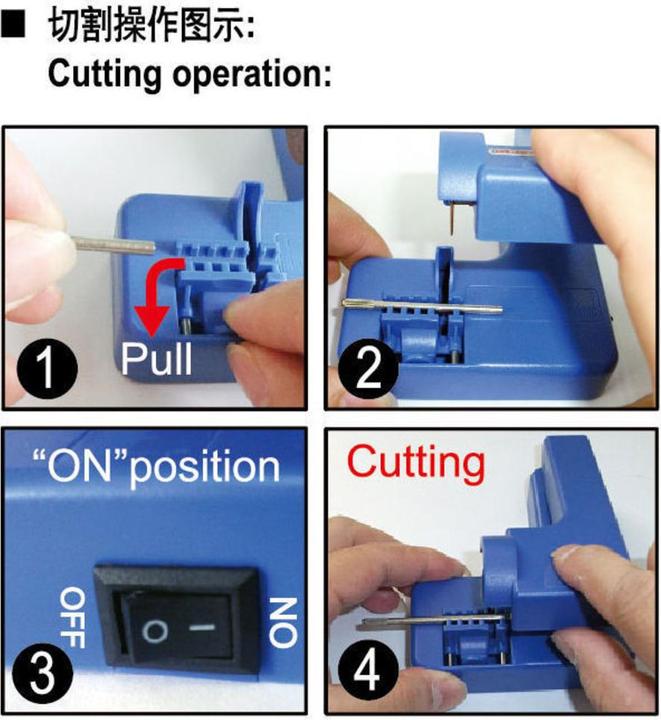 ■ 切割操作图示:
Cutting operation:

1 Pull

2

"ON"position

OFF

O —

ON

3

Cutting

4