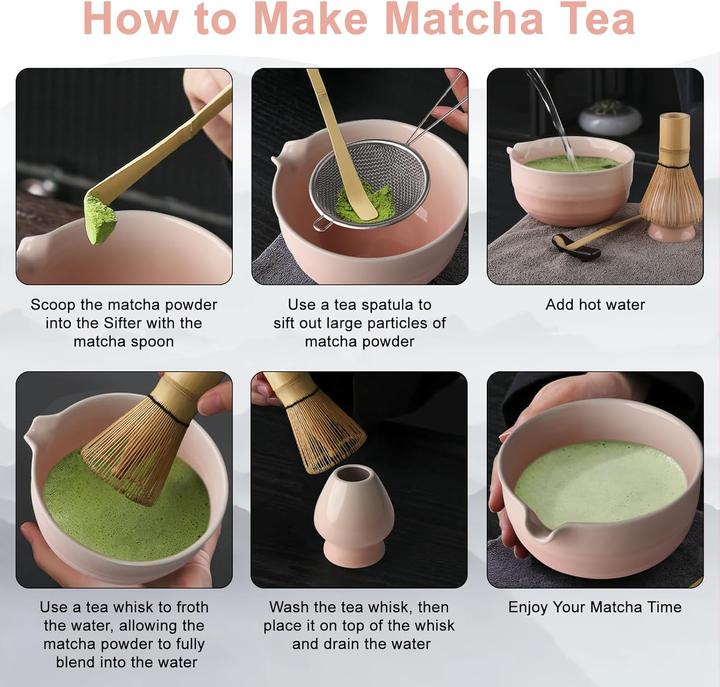 How to Make Matcha Tea

Scoop the matcha powder into the Sifter with the matcha spoon

Use a tea spatula to sift out large particles of matcha powder

Add hot water

Use a tea whisk to froth the water, allowing the matcha powder to fully blend into the water

Wash the tea whisk, then place it on top of the whisk and drain the water

Enjoy Your Matcha Time